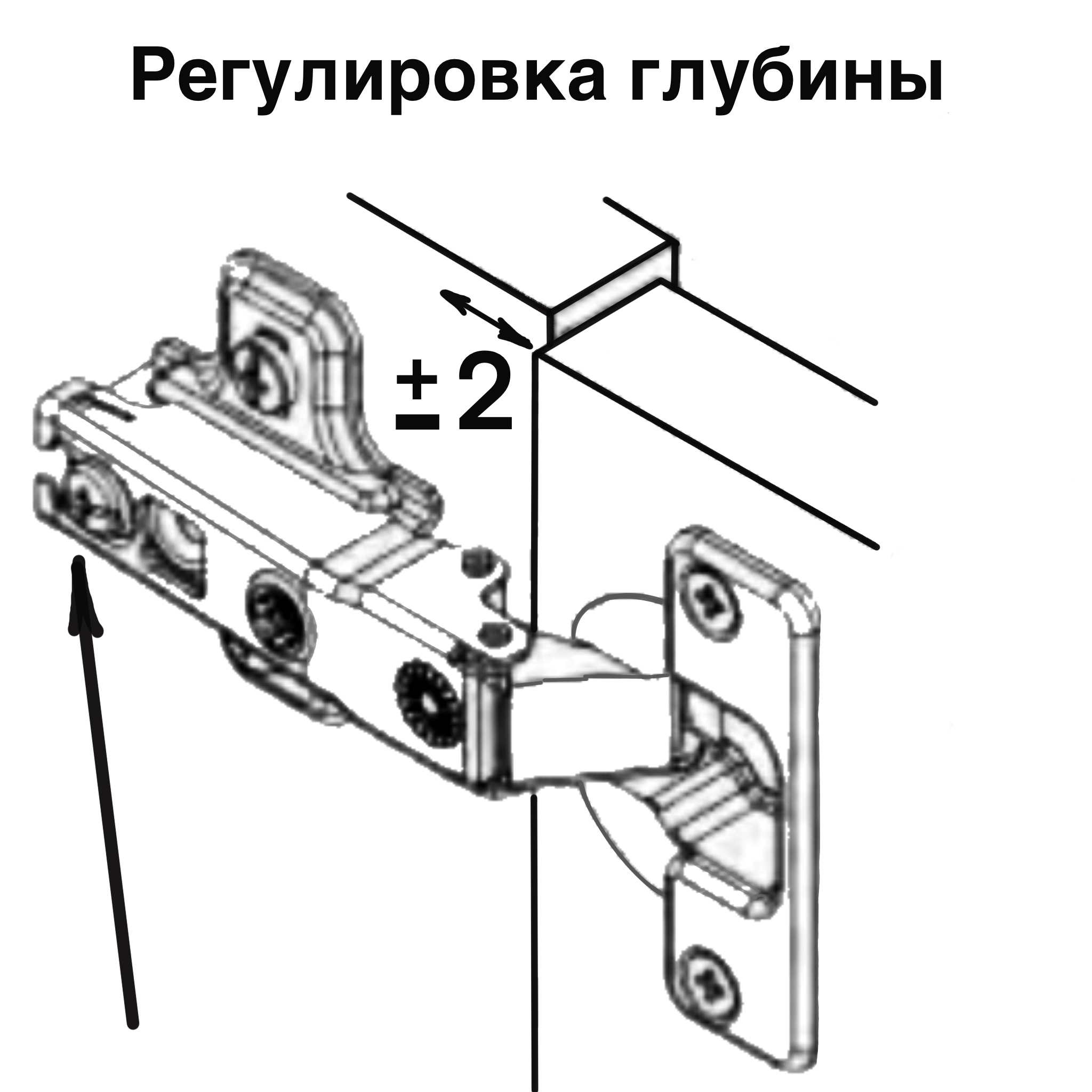 Регулировка глубины

$\pm 2$