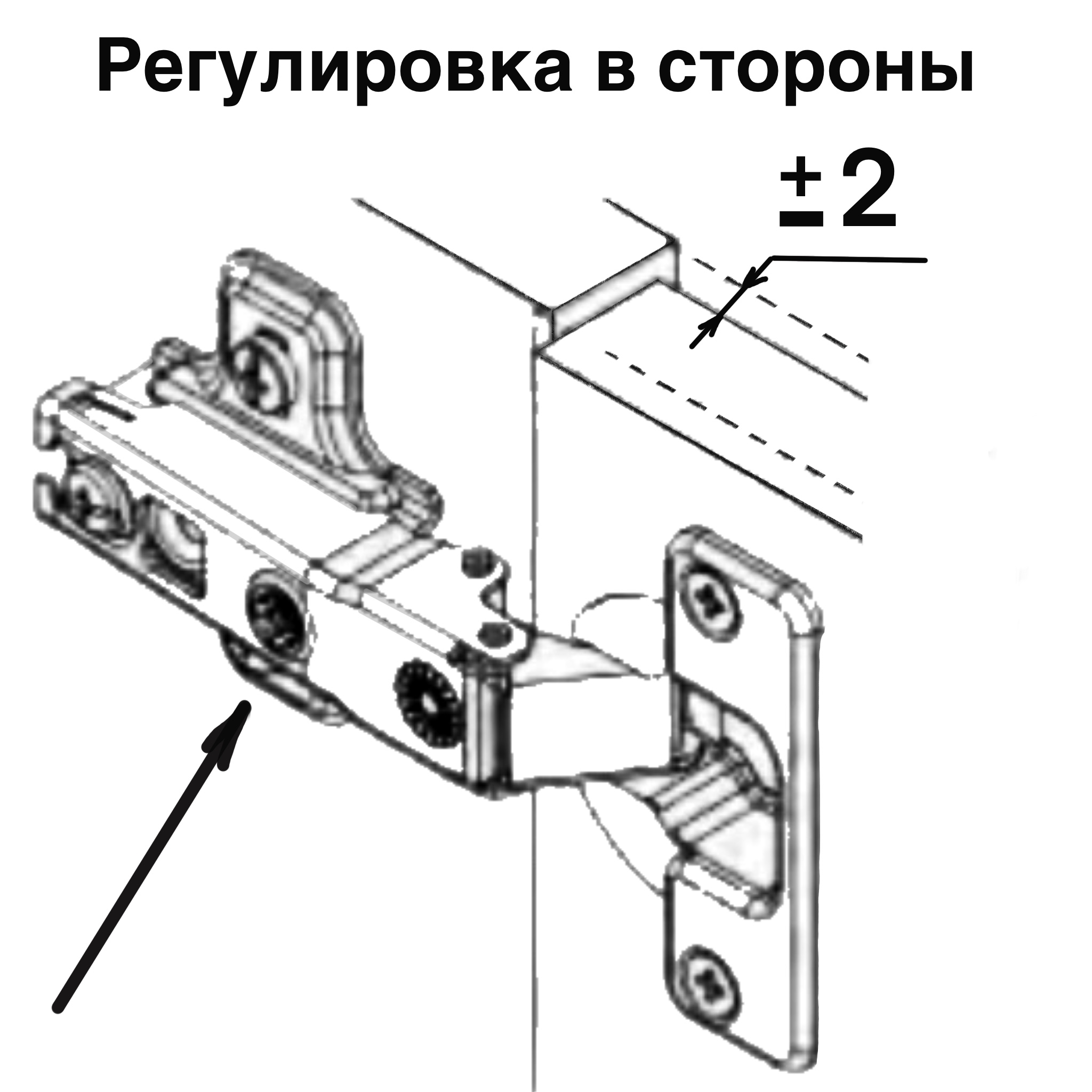 Регулировка в стороны

$\pm 2$