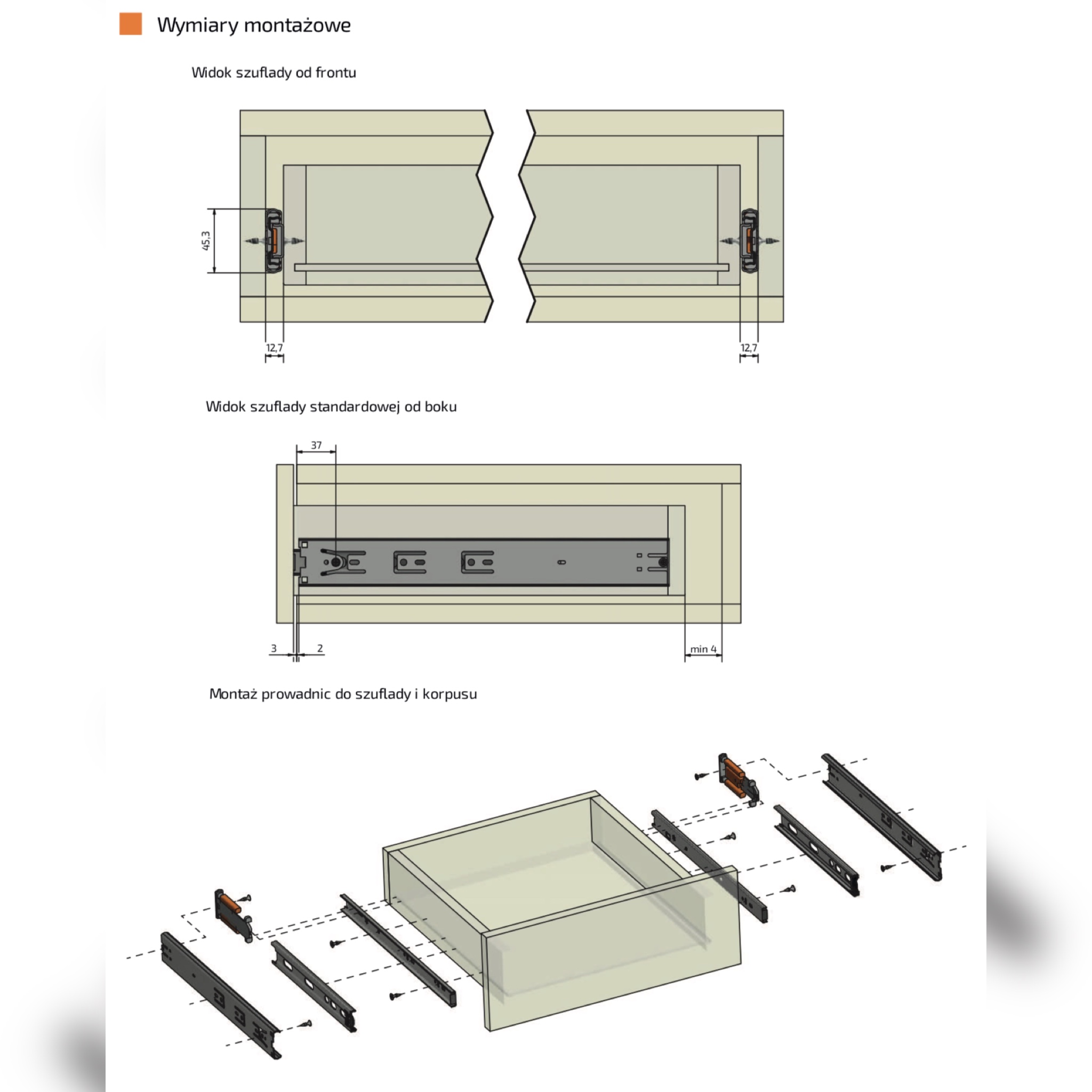 Wymiary montażowe

Widok szuflady od frontu

45,3

12,7

12,7

Widok szuflady standardowej od boku

37

3

2

min 4

Montaż prowadnic do szuflady i korpusu