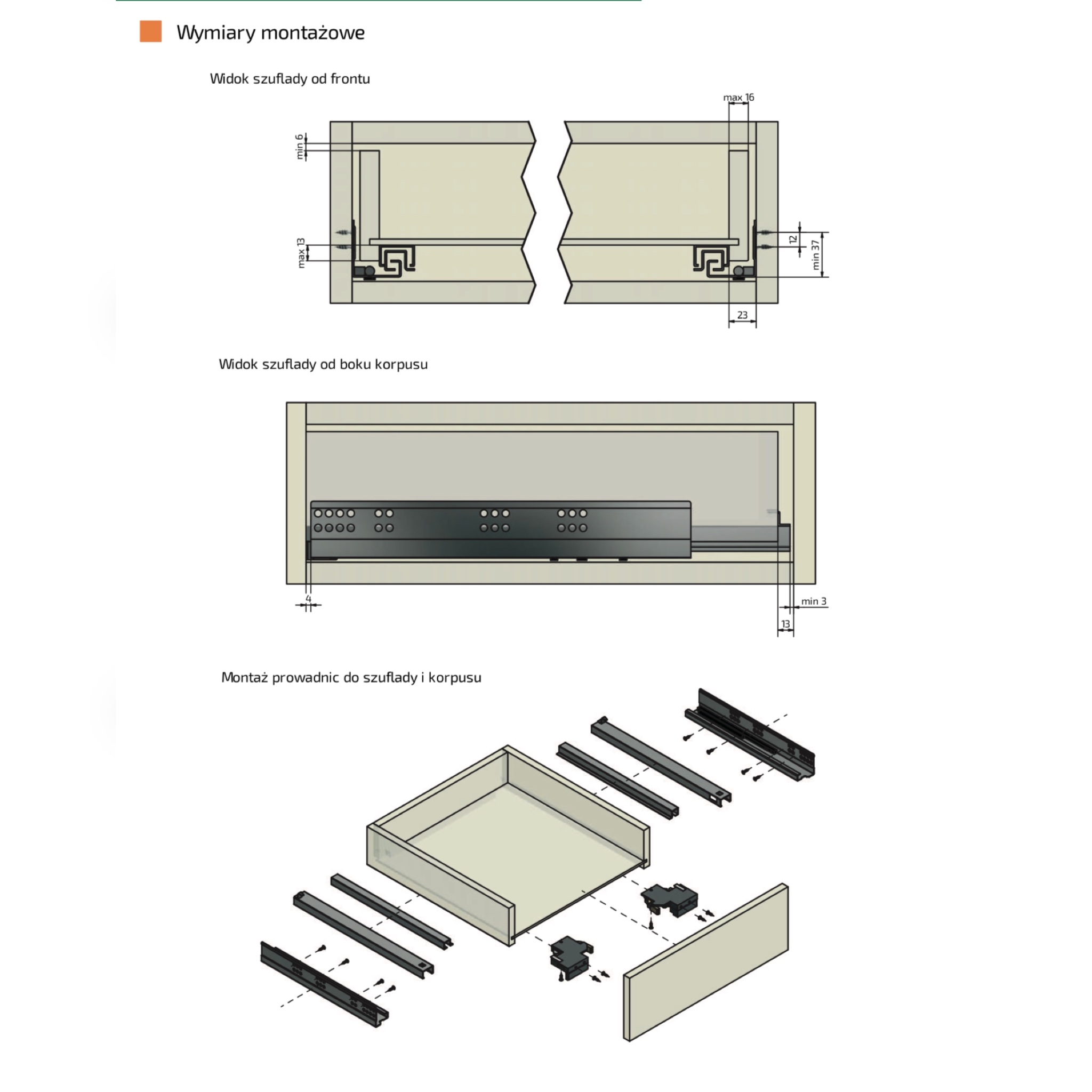 Wymiary montażowe

Widok szuflady od frontu

max 16

min 6

max 13

12

min 37

23

Widok szuflady od boku korpusu

4

min 3

13

Montaż prowadnic do szuflady i korpusu